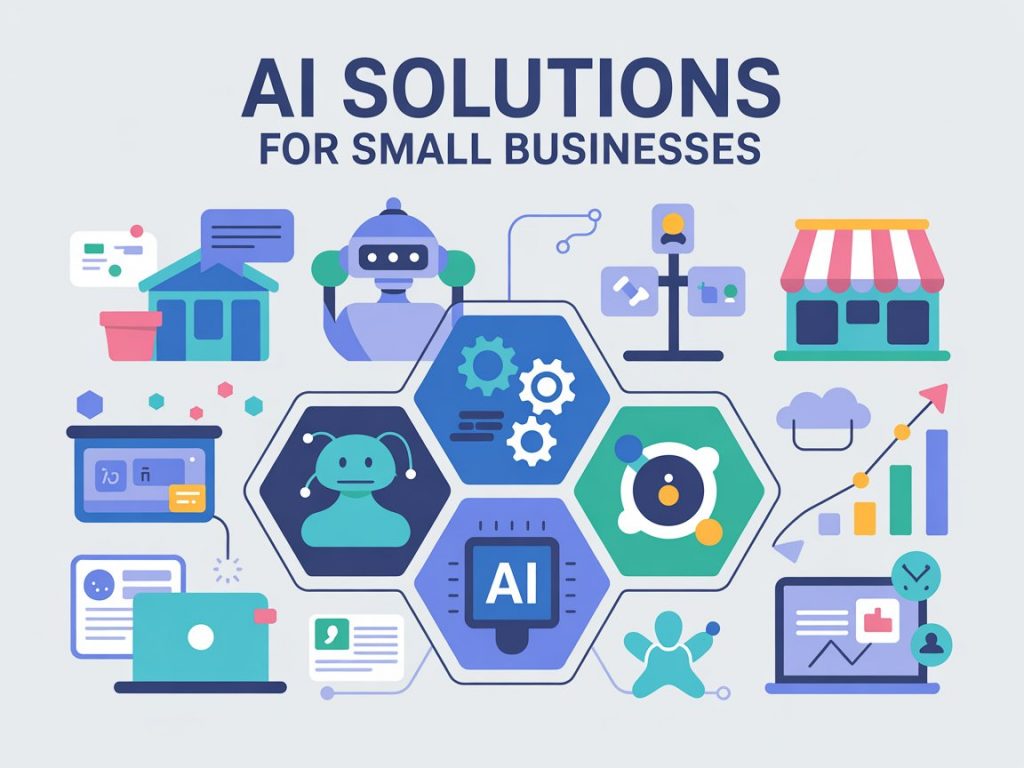 AI SOLUTIONS
FOR SMALL BUSINESSES

AI