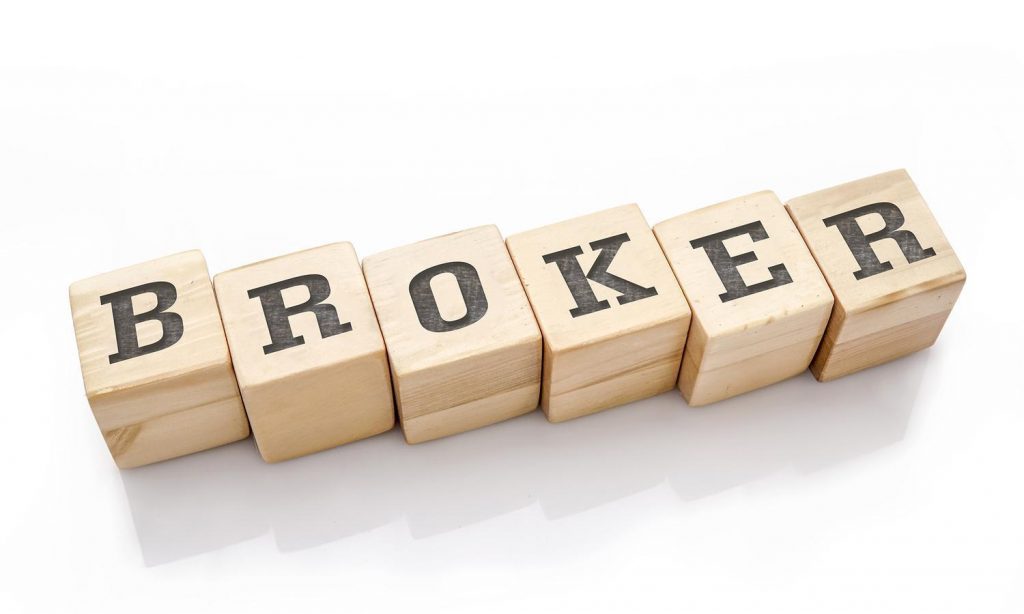 BROKER