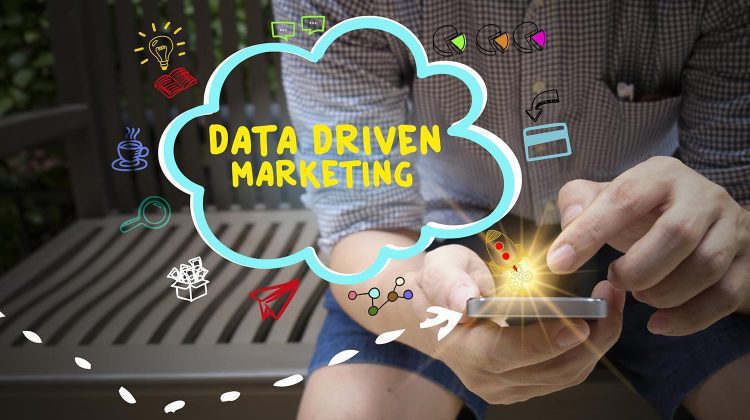 DATA DRIVEN MARKETING