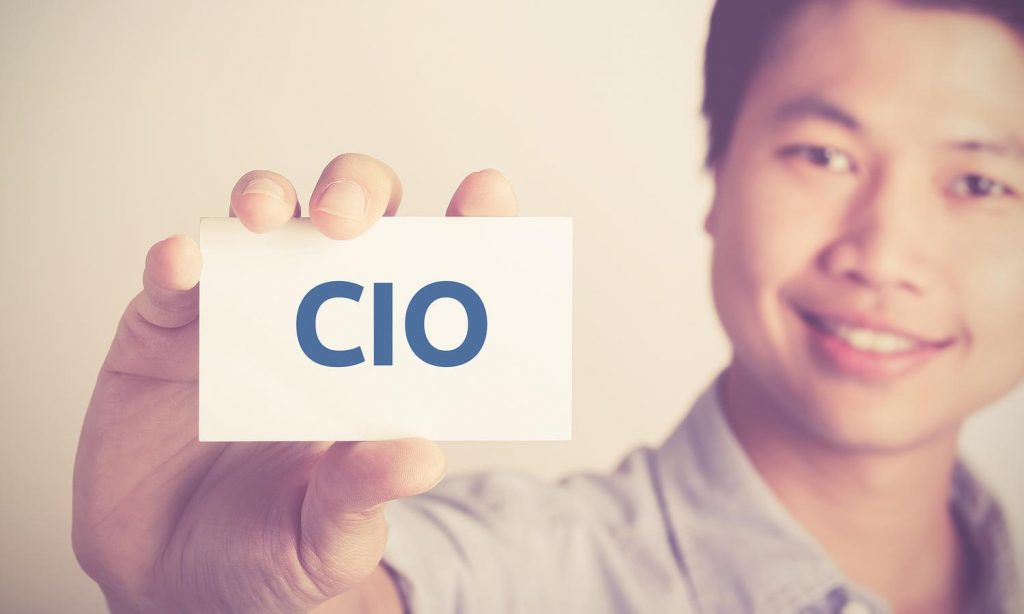 CIO