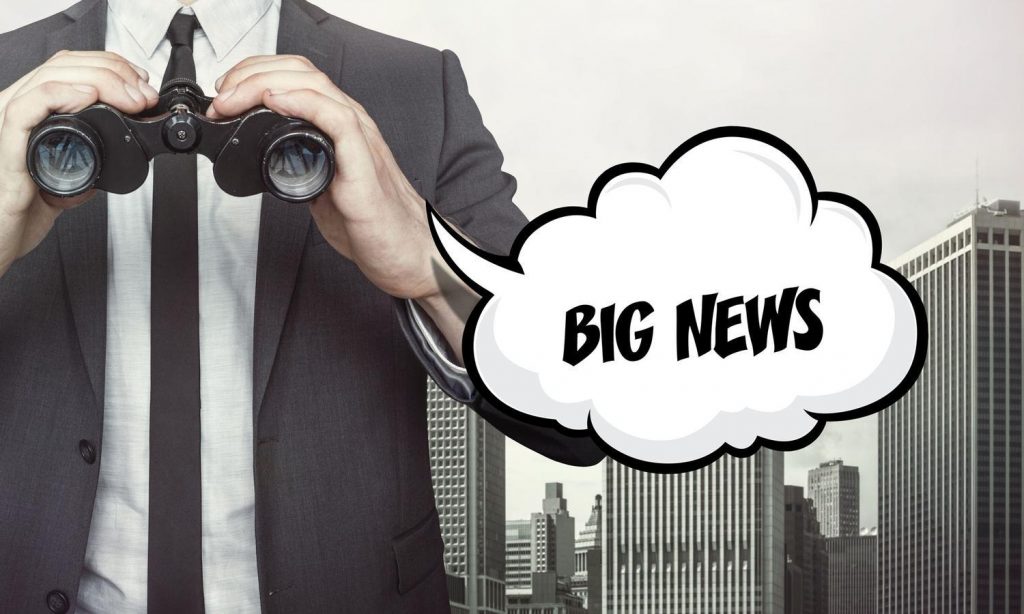 BIG NEWS